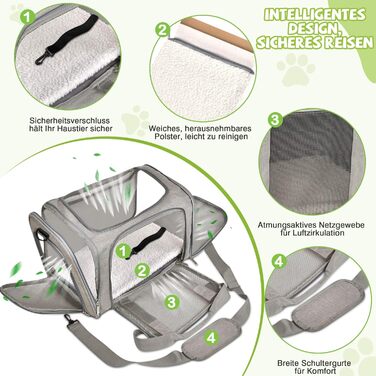 INTELLIGENTES DESIGN, SICHERES REISEN

1

Sicherheitsverschluss hält Ihr Haustier sicher

2

Weiches, herausnehmbares Polster, leicht zu reinigen

3

Atmungsaktives Netzgewebe für Luftzirkulation

4

Breite Schultergurte für Komfort

1

2

3

4