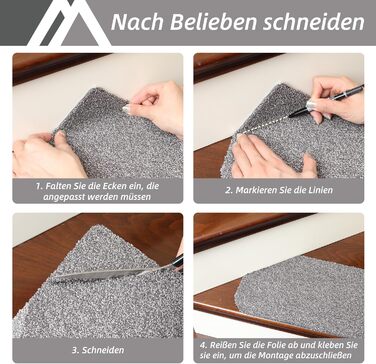 Nach Belieben schneiden

1. Falten Sie die Ecken ein, die angepasst werden müssen

2. Markieren Sie die Linien

3. Schneiden

4. Reißen Sie die Folie ab und kleben Sie sie ein, um die Montage abzuschließen