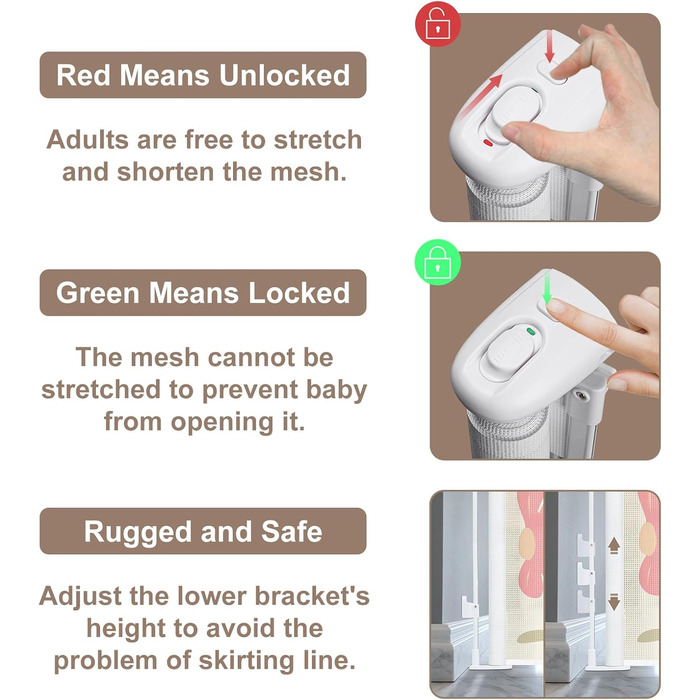 Red Means Unlocked

Adults are free to stretch and shorten the mesh.

Green Means Locked

The mesh cannot be stretched to prevent baby from opening it.

Rugged and Safe

Adjust the lower bracket's height to avoid the problem of skirting line.