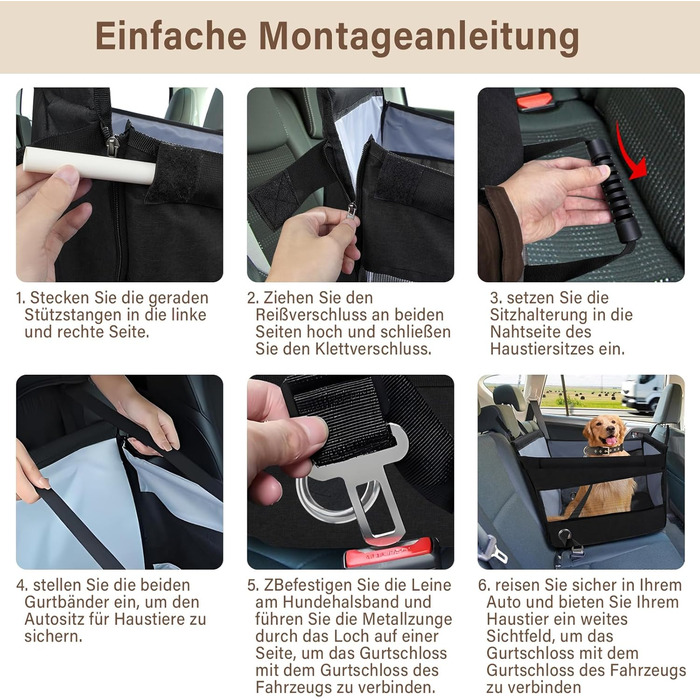 Einfache Montageanleitung

1. Stecken Sie die geraden Stützstangen in die linke und rechte Seite.

2. Ziehen Sie den Reißverschluss an beiden Seiten hoch und schließen Sie den Klettverschluss.

3. setzen Sie die Sitzhalterung in die Nahtseite des Haustiersitzes ein.

4. stellen Sie die beiden Gurtbänder ein, um den Autositz für Haustiere zu sichern.

5. ZBefestigen Sie die Leine am Hundehalsband und führen Sie die Metallzunge durch das Loch auf einer Seite, um das Gurtschloss mit dem Gurtschloss des Fahrzeugs zu verbinden.

6. reisen Sie sicher in Ihrem Auto und bieten Sie Ihrem Haustier ein weites Sichtfeld, um das Gurtschloss mit dem Gurtschloss des Fahrzeugs zu verbinden