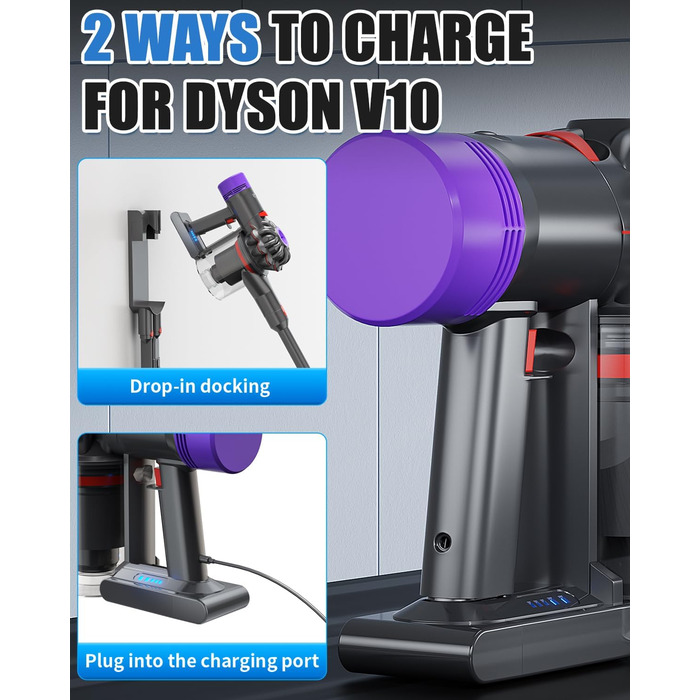 2 WAYS TO CHARGE FOR DYSON V10

Drop-in docking

Plug into the charging port