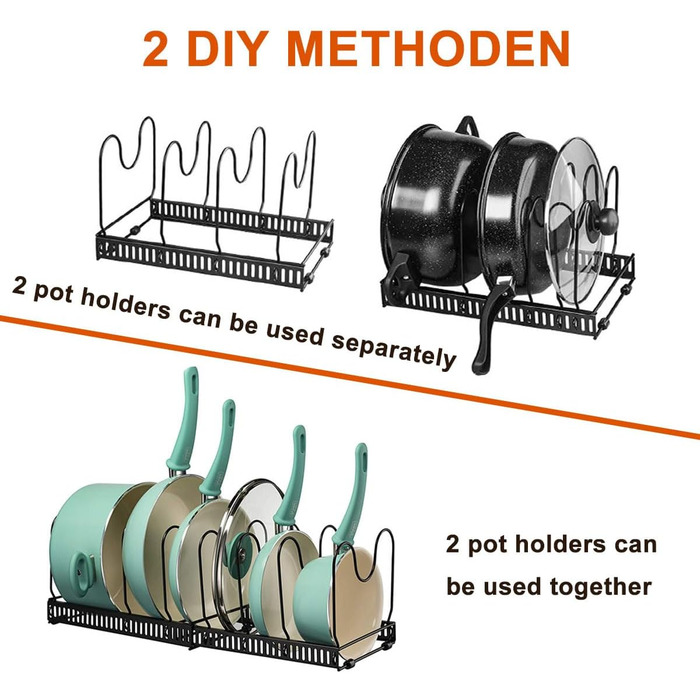 2 DIY METHODEN

2 pot holders can be used separately

2 pot holders can be used together