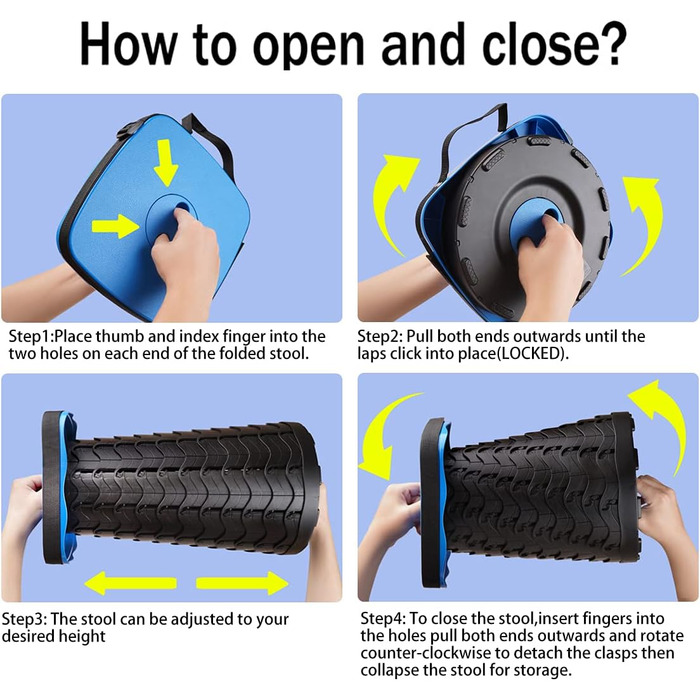 How to open and close?

Step1:Place thumb and index finger into the two holes on each end of the folded stool.

Step2: Pull both ends outwards until the laps click into place(LOCKED).

Step3: The stool can be adjusted to your desired height

Step4: To close the stool,insert fingers into the holes pull both ends outwards and rotate counter-clockwise to detach the clasps then collapse the stool for storage.