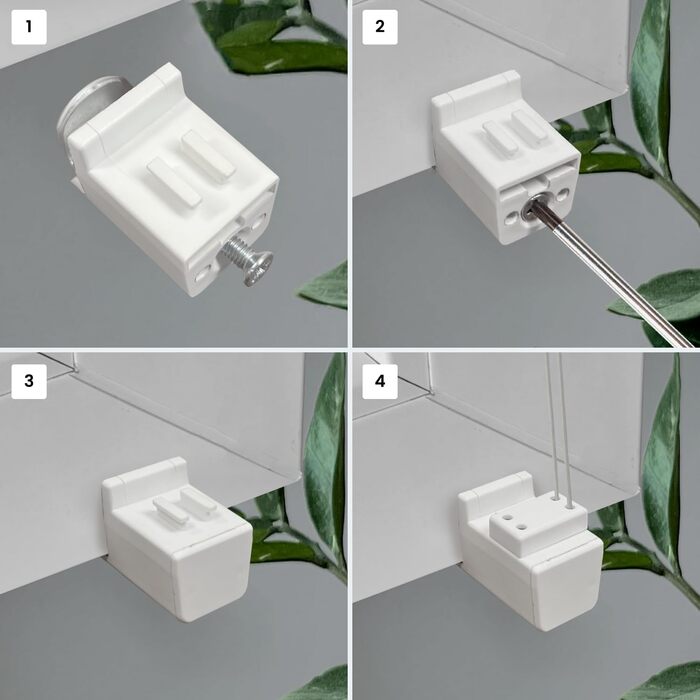 1
2
3
4