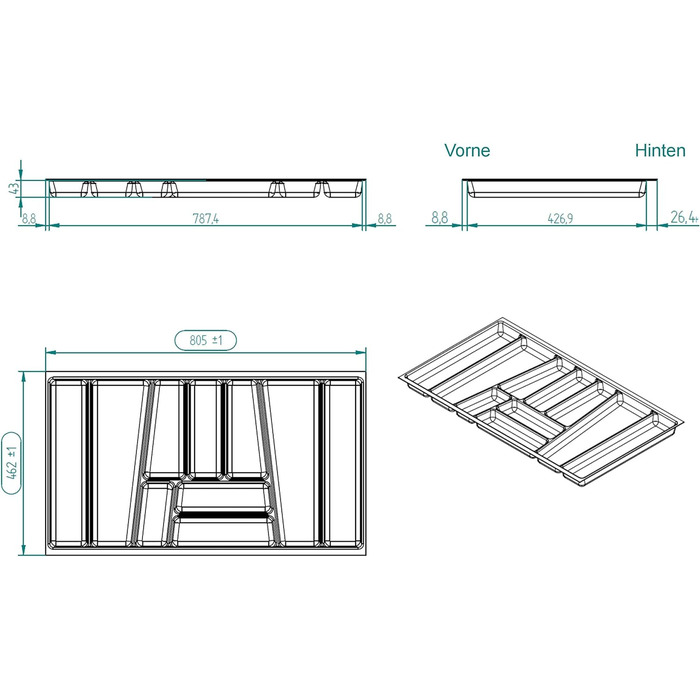 Vorne

Hinten

43

8,8

787,4

8,8

8,8

426,9

26,4

805 ±1

462 ±1