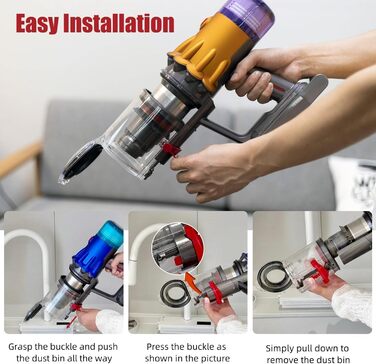 Easy Installation

Grasp the buckle and push the dust bin all the way

Press the buckle as shown in the picture

Simply pull down to remove the dust bin