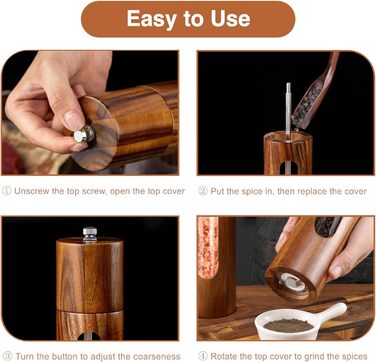 Easy to Use

① Unscrew the top screw, open the top cover

② Put the spice in, then replace the cover

③ Turn the button to adjust the coarseness

④ Rotate the top cover to grind the spices