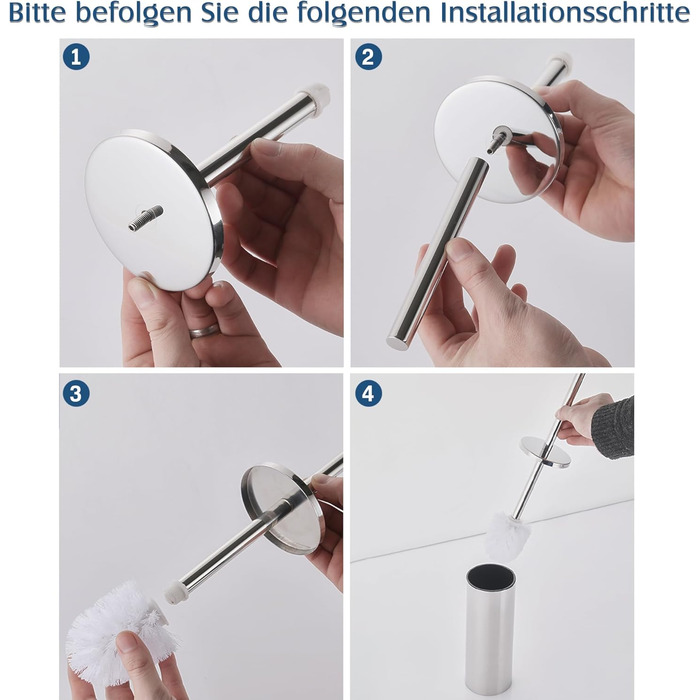 Bitte befolgen Sie die folgenden Installationsschritte

1

2

3

4