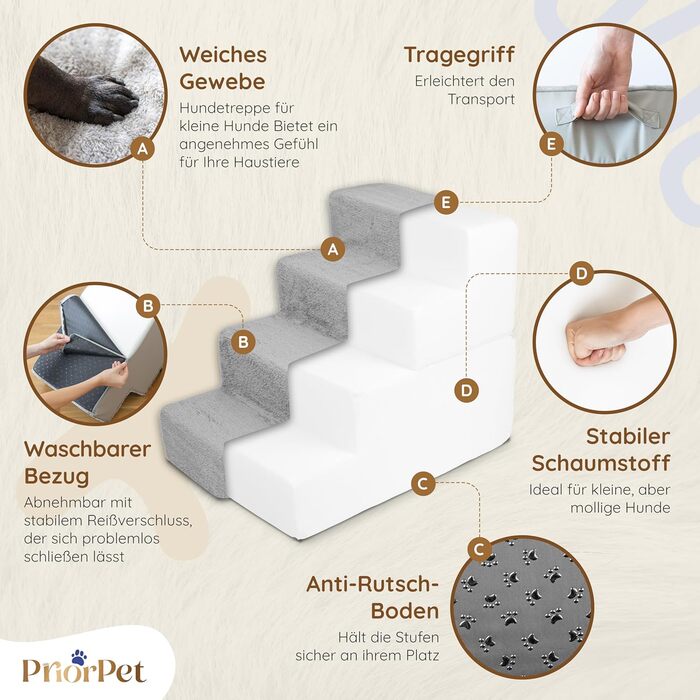 Weiches Gewebe

Hundetreppe für kleine Hunde Bietet ein angenehmes Gefühl für Ihre Haustiere

A

Tragegriff

Erleichtert den Transport

E

E

A

B

B

D

D

Waschbarer Bezug

Abnehmbar mit stabilem Reißverschluss, der sich problemlos schließen lässt

Stabiler Schaumstoff

Ideal für kleine, aber mollige Hunde

C

C

Anti-Rutsch-Boden

Hält die Stufen sicher an ihrem Platz

PriorPet