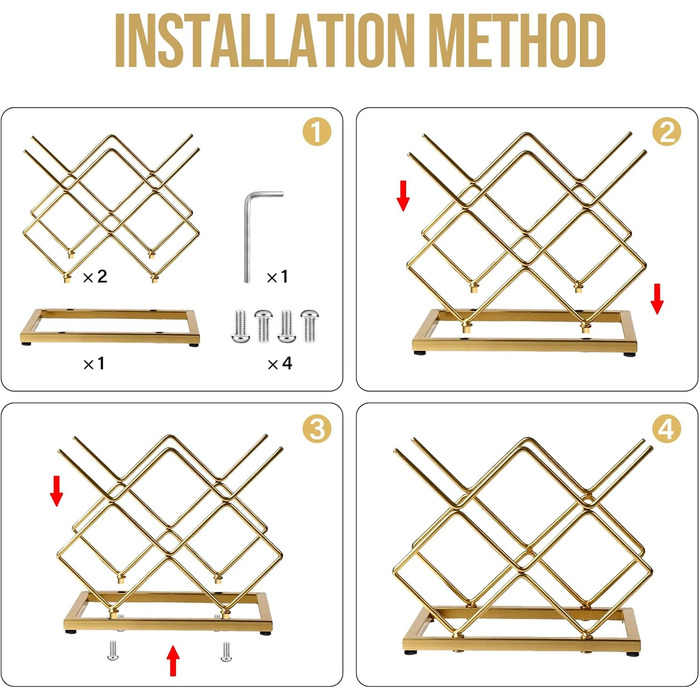 INSTALLATION METHOD

1

×2

×1

×1

×4

2

3

4