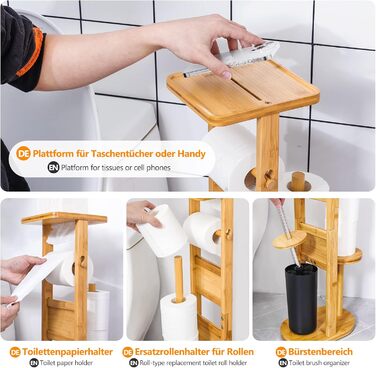 DE Plattform für Taschentücher oder Handy
EN Platform for tissues or cell phones

DE Toilettenpapierhalter
EN Toilet paper holder

DE Ersatzrollenhalter für Rollen
EN Roll-type replacement toilet roll holder

DE Bürstenbereich
EN Toilet brush organizer