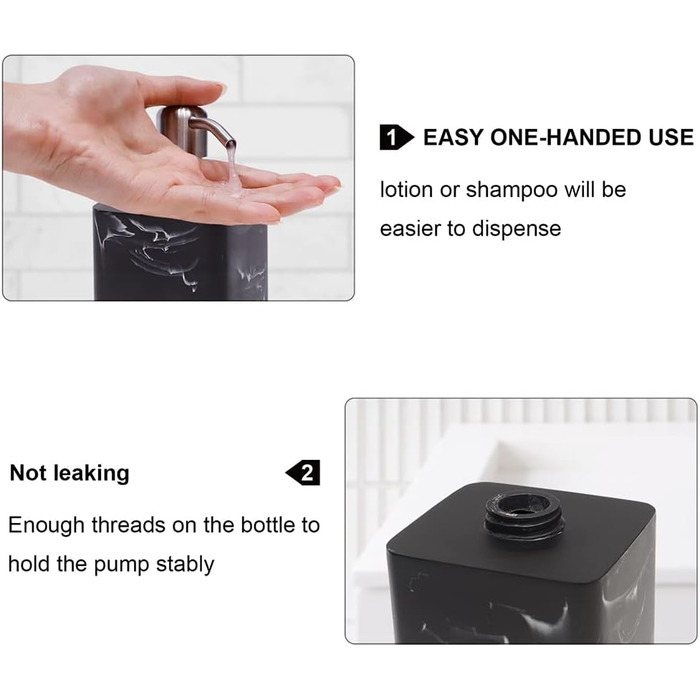 1 EASY ONE-HANDED USE

lotion or shampoo will be easier to dispense

Not leaking 2

Enough threads on the bottle to hold the pump stably