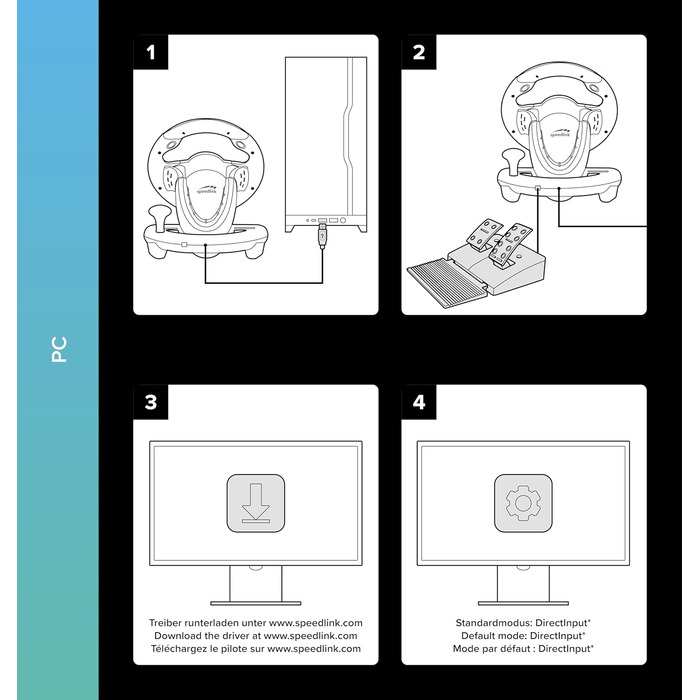 PC

1

speedlink

2

speedlink

3

Treiber runterladen unter www.speedlink.com
Download the driver at www.speedlink.com
Téléchargez le pilote sur www.speedlink.com

4

Standardmodus: DirectInput*
Default mode: DirectInput*
Mode par défaut : DirectInput*