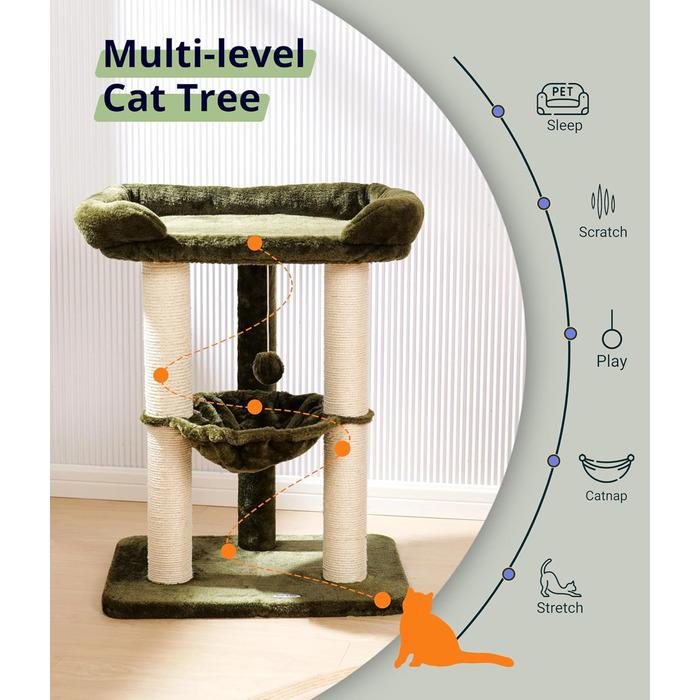 Multi-level Cat Tree

PET
Sleep

Scratch

Play

Catnap

Stretch