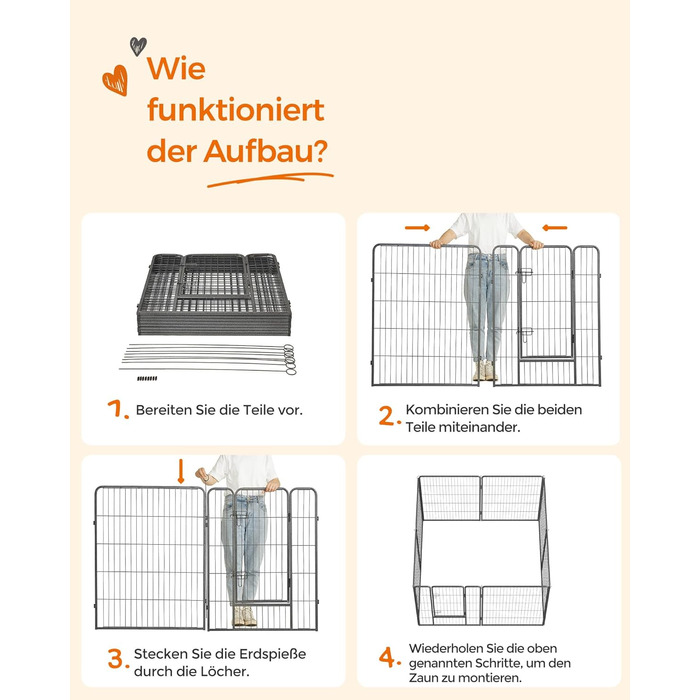 Wie funktioniert der Aufbau?

1. Bereiten Sie die Teile vor.

2. Kombinieren Sie die beiden Teile miteinander.

3. Stecken Sie die Erdspieße durch die Löcher.

4. Wiederholen Sie die oben genannten Schritte, um den Zaun zu montieren.