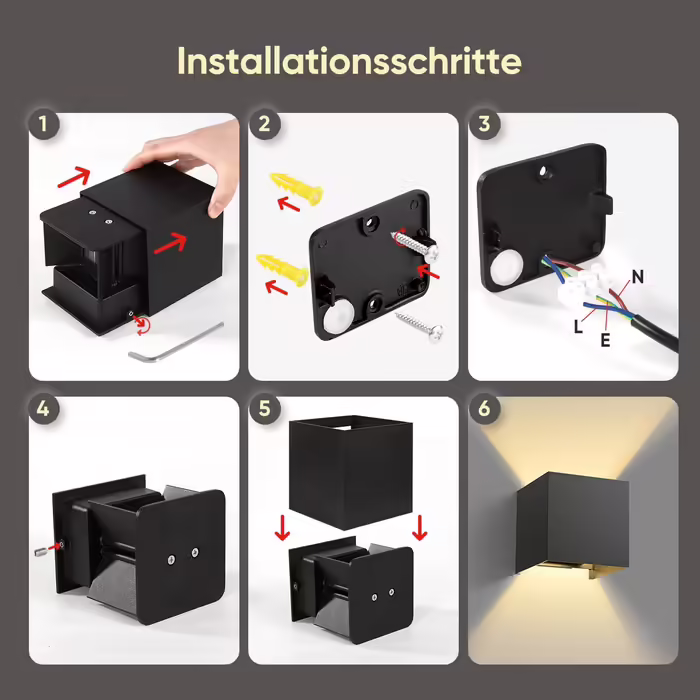 Installationsschritte

1

2

3

N

L

E

4

5

6