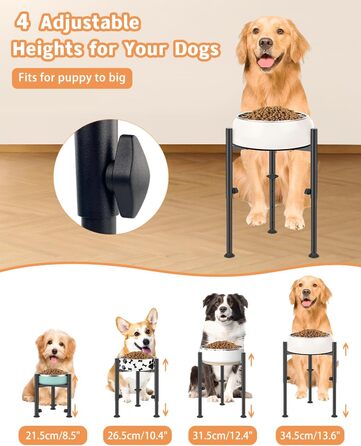 4 Adjustable Heights for Your Dogs

Fits for puppy to big

21.5cm/8.5"

26.5cm/10.4"

31.5cm/12.4"

34.5cm/13.6"