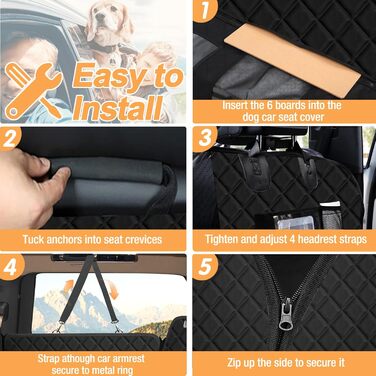 Easy to Install

1

Insert the 6 boards into the dog car seat cover

2

Tuck anchors into seat crevices

3

Tighten and adjust 4 headrest straps

4

Strap athough car armrest secure to metal ring

5

Zip up the side to secure it