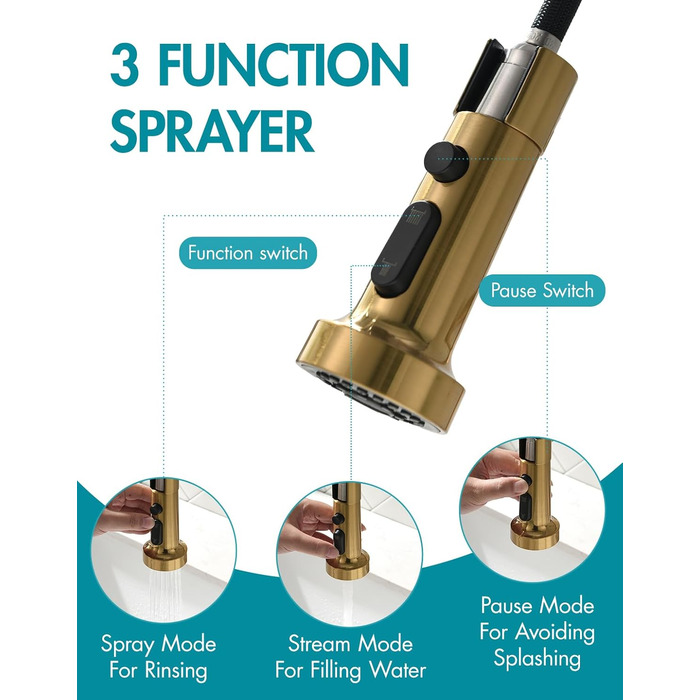 3 FUNCTION SPRAYER

Function switch

Pause Switch

Spray Mode For Rinsing

Stream Mode For Filling Water

Pause Mode For Avoiding Splashing