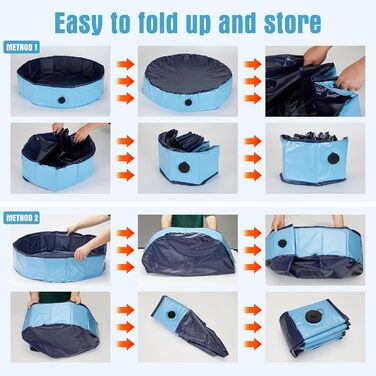 Easy to fold up and store

METHOD 1

METHOD 2