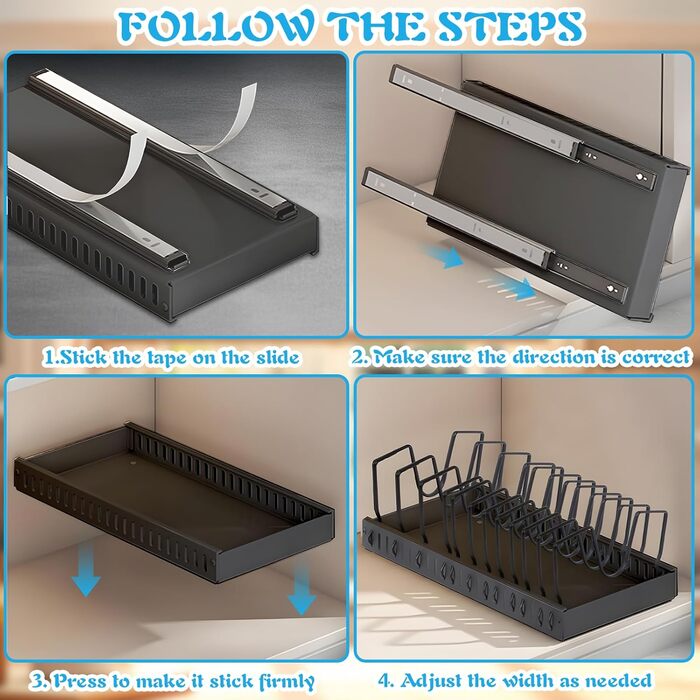 FOLLOW THE STEPS

1.Stick the tape on the slide

2. Make sure the direction is correct

3. Press to make it stick firmly

4. Adjust the width as needed