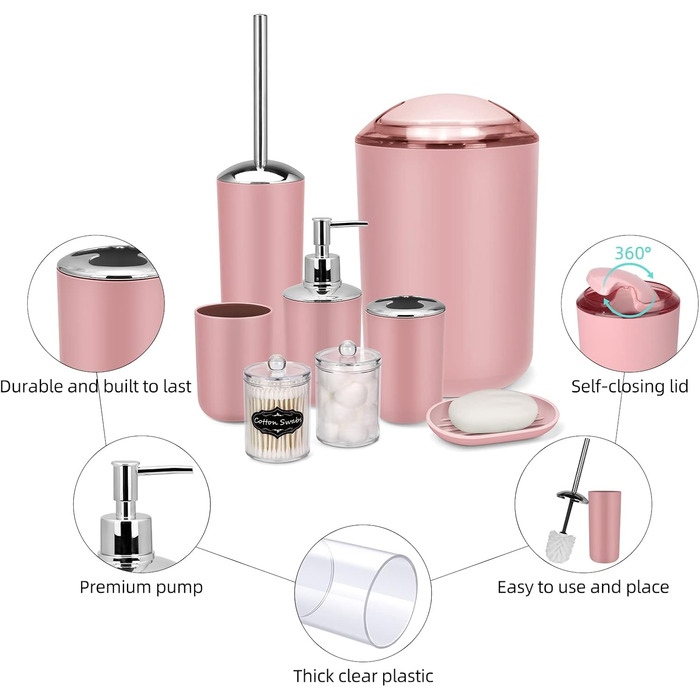 360°

Durable and built to last

Self-closing lid

Cotton Swabs

Premium pump

Easy to use and place

Thick clear plastic