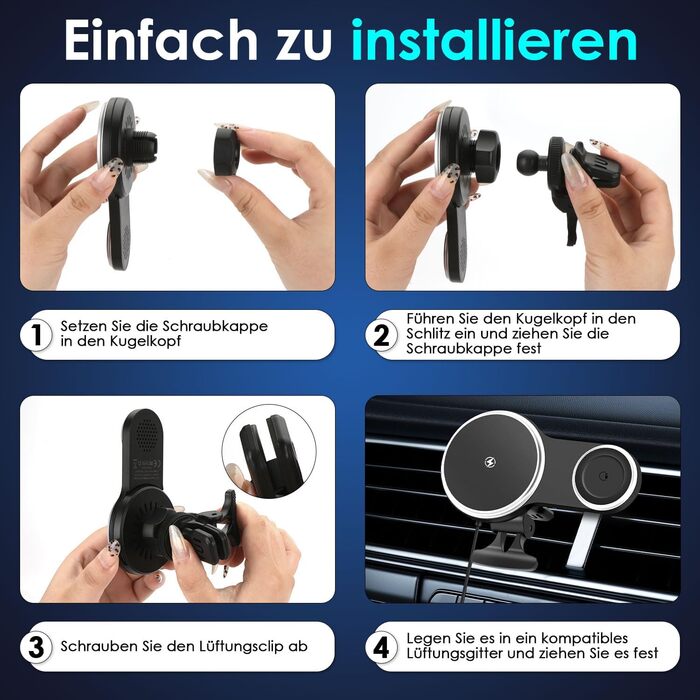 Einfach zu installieren

1 Setzen Sie die Schraubkappe in den Kugelkopf

2 Führen Sie den Kugelkopf in den Schlitz ein und ziehen Sie die Schraubkappe fest

3 Schrauben Sie den Lüftungsclip ab

4 Legen Sie es in ein kompatibles Lüftungsgitter und ziehen Sie es fest