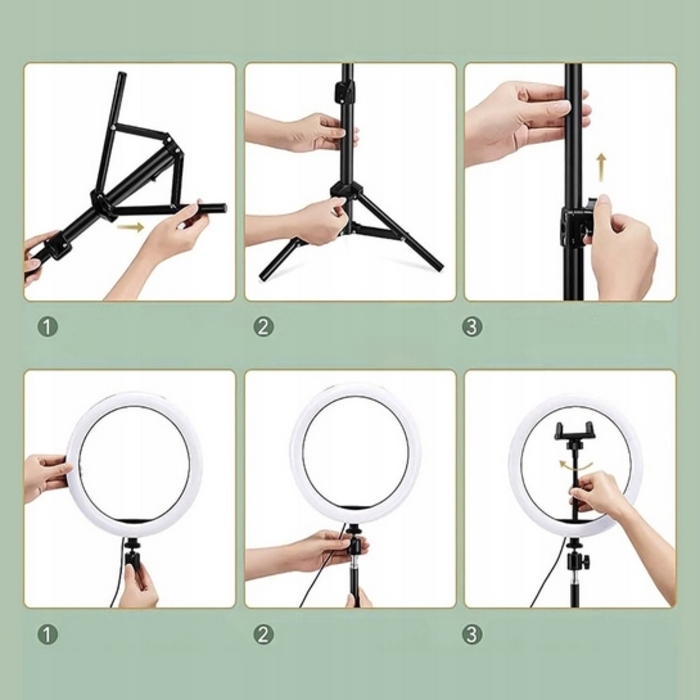 1

2

3

1

2

3