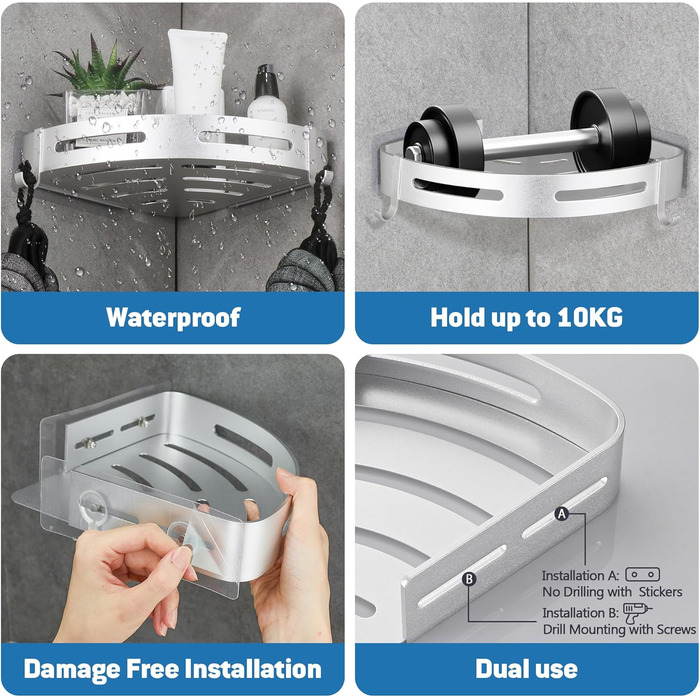 Waterproof

Hold up to 10KG

Damage Free Installation

A

B

Installation A:
No Drilling with Stickers

Installation B:
Drill Mounting with Screws

Dual use