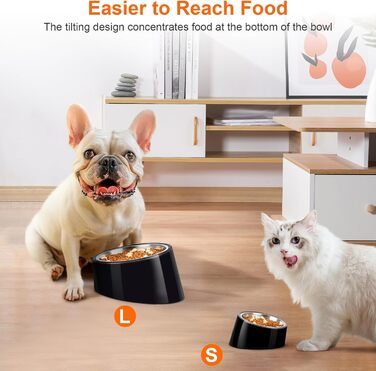 Easier to Reach Food

The tilting design concentrates food at the bottom of the bowl

L

S