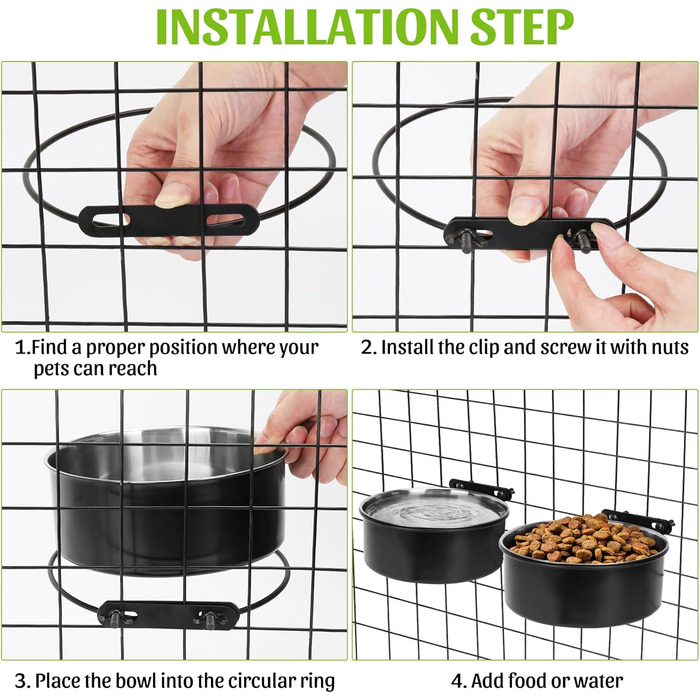 INSTALLATION STEP

1.Find a proper position where your pets can reach

2. Install the clip and screw it with nuts

3. Place the bowl into the circular ring

4. Add food or water