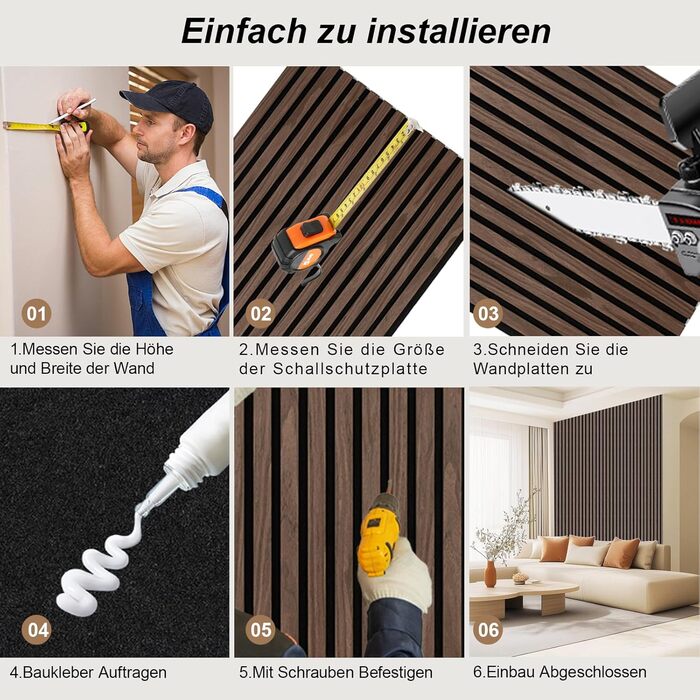 Einfach zu installieren

01

1.Messen Sie die Höhe und Breite der Wand

02

2.Messen Sie die Größe der Schallschutzplatte

03

3.Schneiden Sie die Wandplatten zu

04

4.Baukleber Auftragen

05

5.Mit Schrauben Befestigen

06

6.Einbau Abgeschlossen