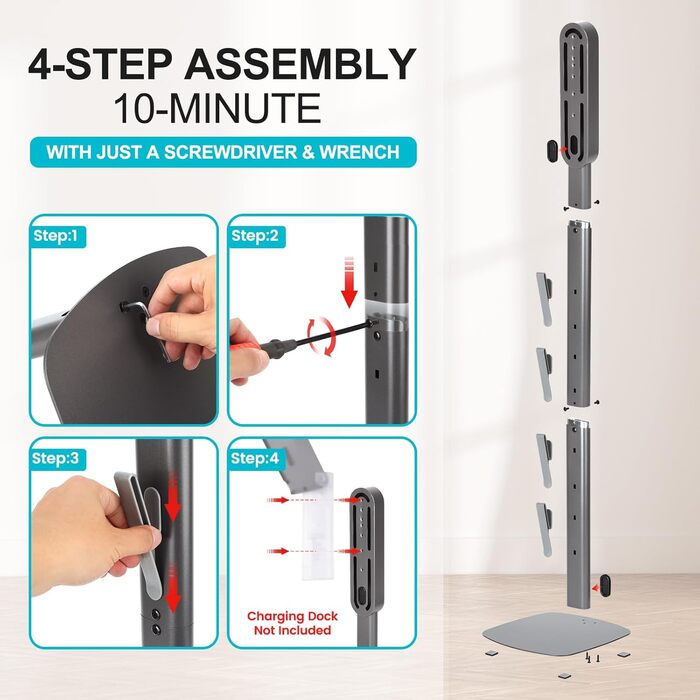 4-STEP ASSEMBLY
10-MINUTE

WITH JUST A SCREWDRIVER & WRENCH

Step:1

Step:2

Step:3

Step:4

Charging Dock Not Included