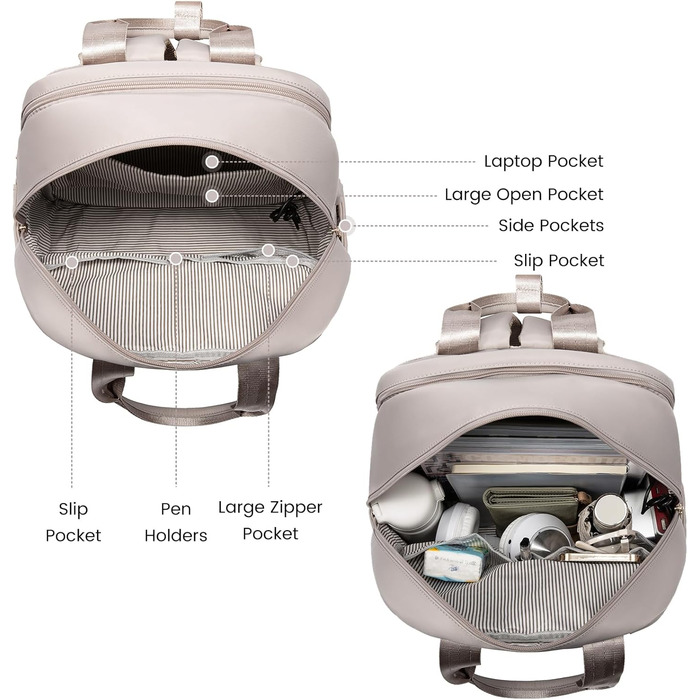 Laptop Pocket
Large Open Pocket
Side Pockets
Slip Pocket

Slip Pocket

Pen Holders

Large Zipper Pocket