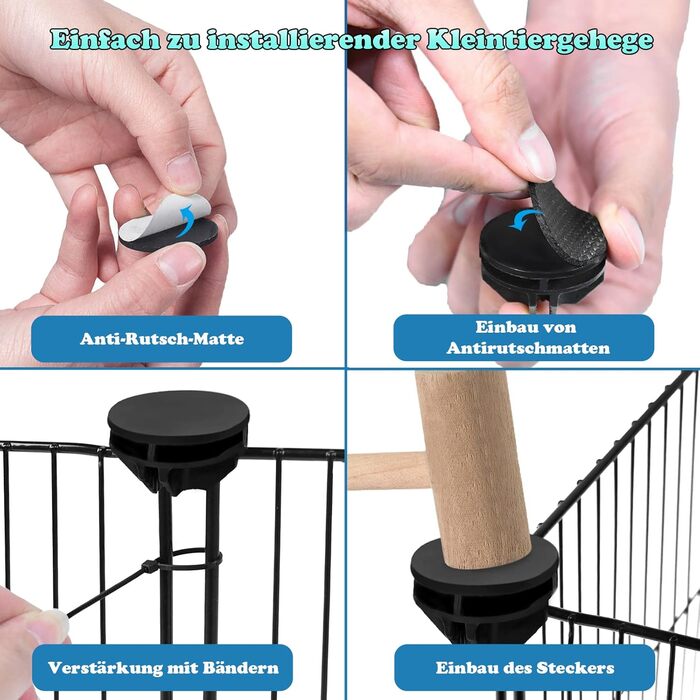 Einfach zu installierender Kleintiergehege

Anti-Rutsch-Matte

Einbau von Antirutschmatten

Verstärkung mit Bändern

Einbau des Steckers