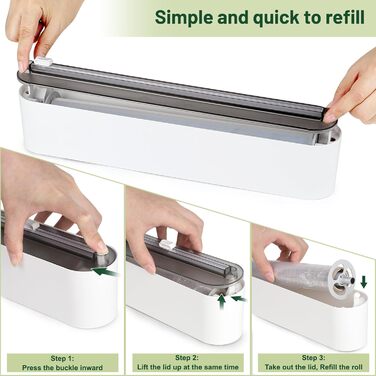 Simple and quick to refill

Step 1:
Press the buckle inward

Step 2:
Lift the lid up at the same time

Step 3:
Take out the lid, Refill the roll