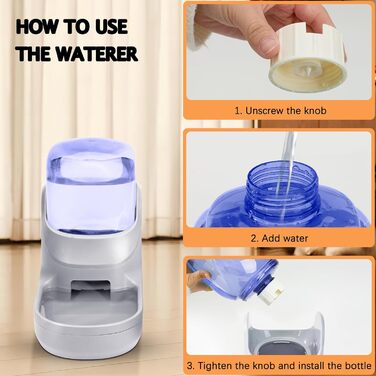 HOW TO USE THE WATERER

1. Unscrew the knob

2. Add water

3. Tighten the knob and install the bottle