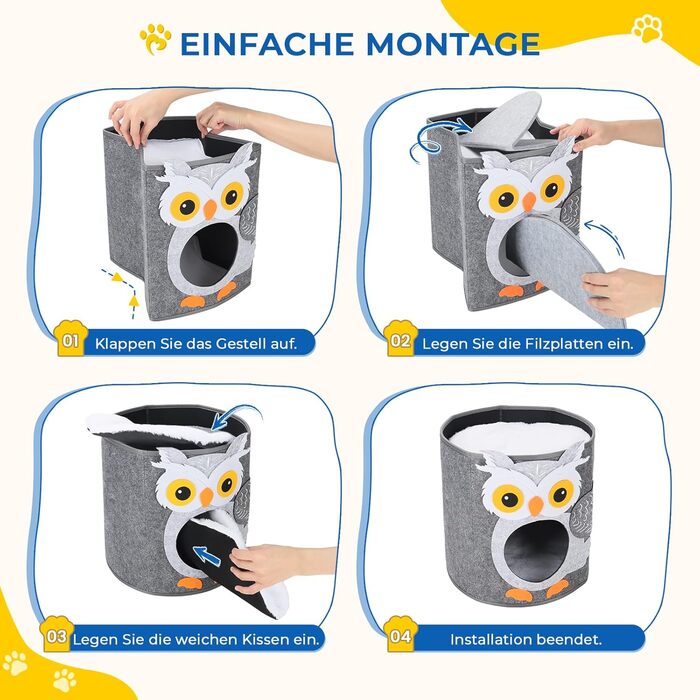 EINFACHE MONTAGE

01 Klappen Sie das Gestell auf.

02 Legen Sie die Filzplatten ein.

03 Legen Sie die weichen Kissen ein.

04 Installation beendet.