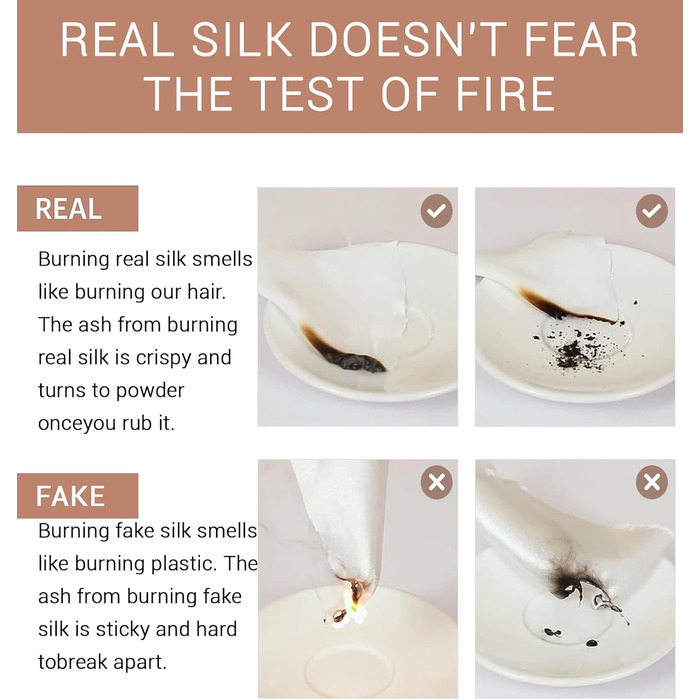 REAL SILK DOESN'T FEAR THE TEST OF FIRE

REAL

Burning real silk smells like burning our hair. The ash from burning real silk is crispy and turns to powder onceyou rub it.

FAKE

Burning fake silk smells like burning plastic. The ash from burning fake silk is sticky and hard tobreak apart.