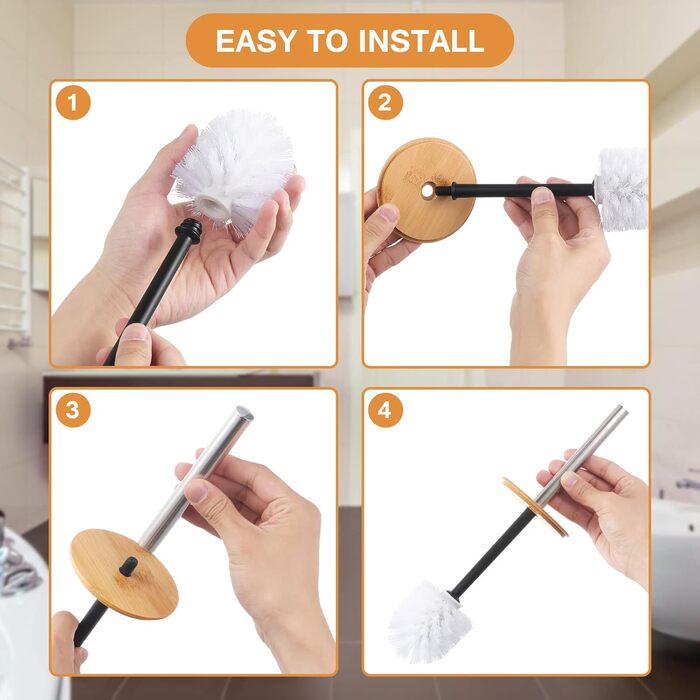 EASY TO INSTALL

1

2

3

4