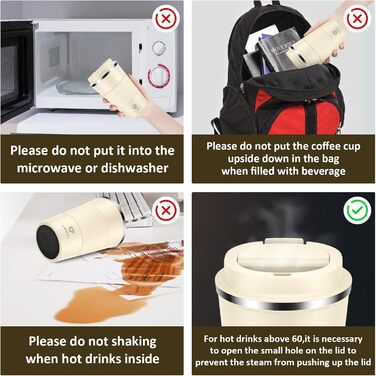 Please do not put it into the microwave or dishwasher

Please do not put the coffee cup upside down in the bag when filled with beverage

Please do not shaking when hot drinks inside

For hot drinks above 60,it is necessary to open the small hole on the lid to prevent the steam from pushing up the lid