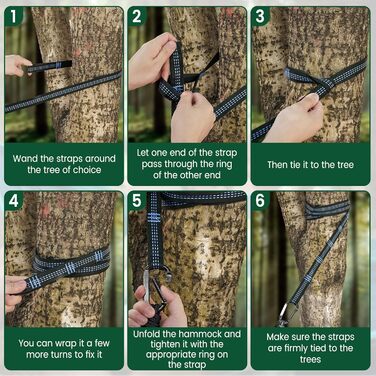 1

Wand the straps around the tree of choice

2

Let one end of the strap pass through the ring of the other end

3

Then tie it to the tree

4

You can wrap it a few more turns to fix it

5

Unfold the hammock and tighten it with the appropriate ring on the strap

6

Make sure the straps are firmly tied to the trees