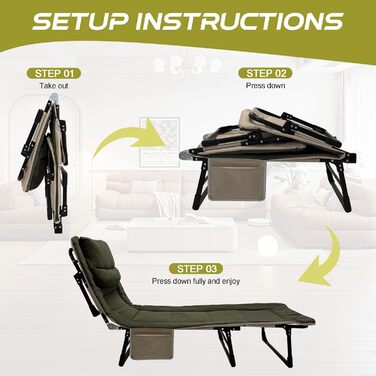 SETUP INSTRUCTIONS

STEP 01
Take out

STEP 02
Press down

STEP 03
Press down fully and enjoy