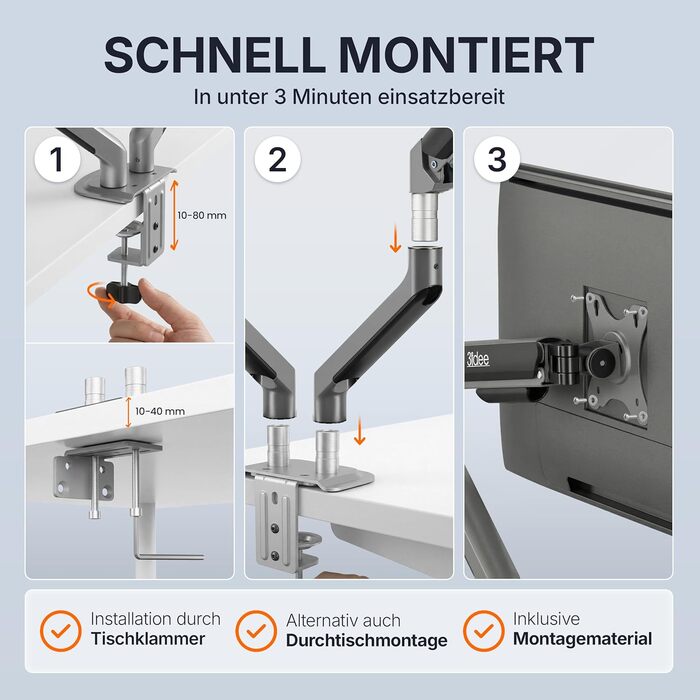 SCHNELL MONTIERT

In unter 3 Minuten einsatzbereit

1

10-80 mm

10-40 mm

2

3

3Idee

Installation durch **Tischklammer**

Alternativ auch **Durchtischmontage**

Inklusive **Montagematerial**