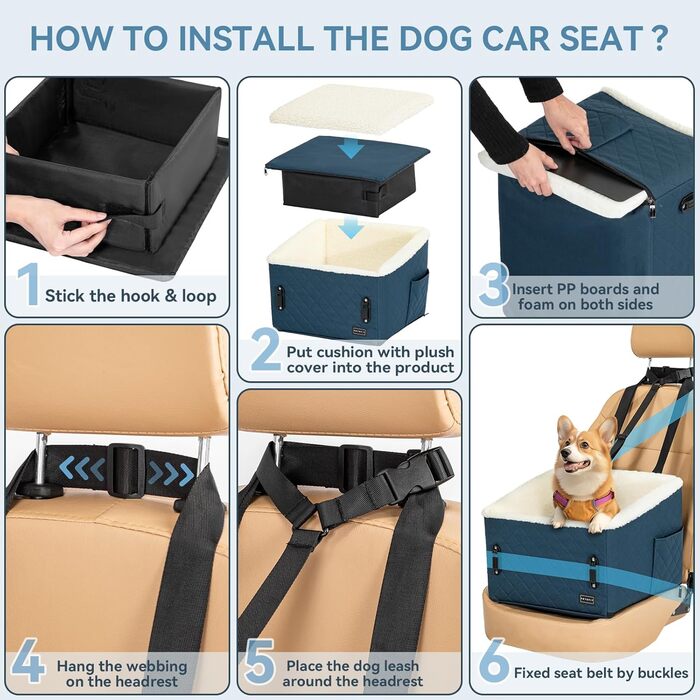 HOW TO INSTALL THE DOG CAR SEAT ?

1 Stick the hook & loop

2 Put cushion with plush cover into the product

3 Insert PP boards and foam on both sides

4 Hang the webbing on the headrest

5 Place the dog leash around the headrest

6 Fixed seat belt by buckles