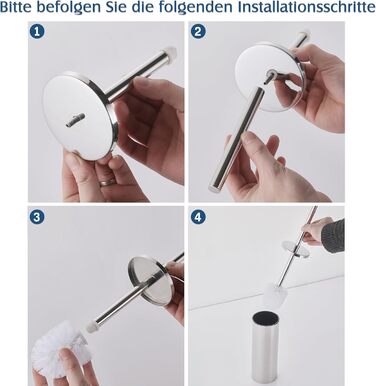 Bitte befolgen Sie die folgenden Installationsschritte

1

2

3

4