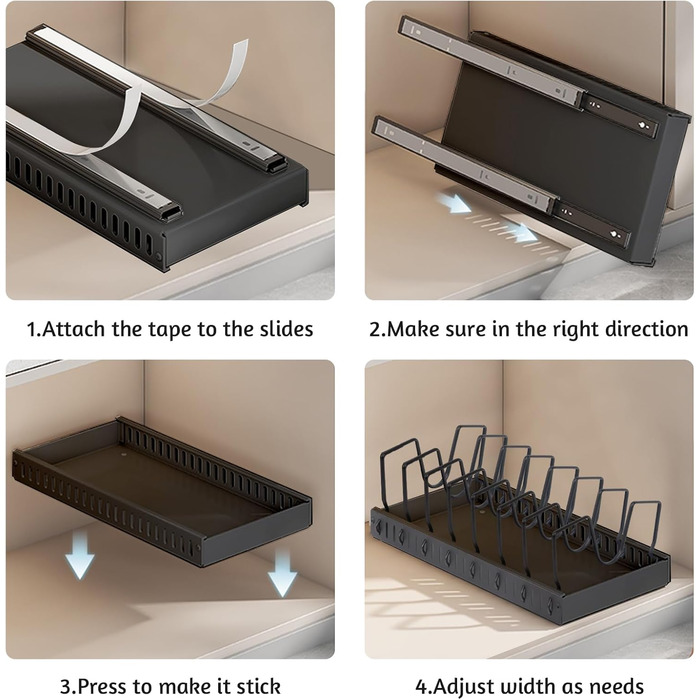 1.Attach the tape to the slides

2.Make sure in the right direction

3.Press to make it stick

4.Adjust width as needs