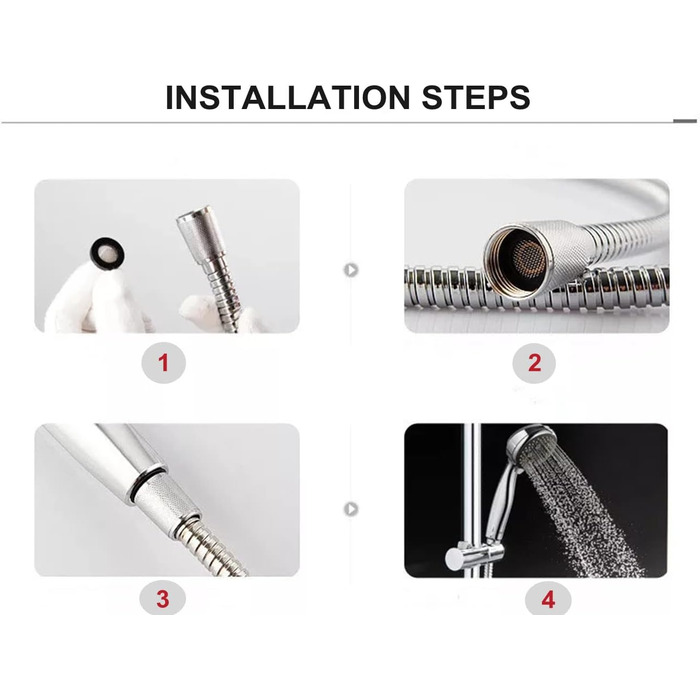 INSTALLATION STEPS

1

2

3

4