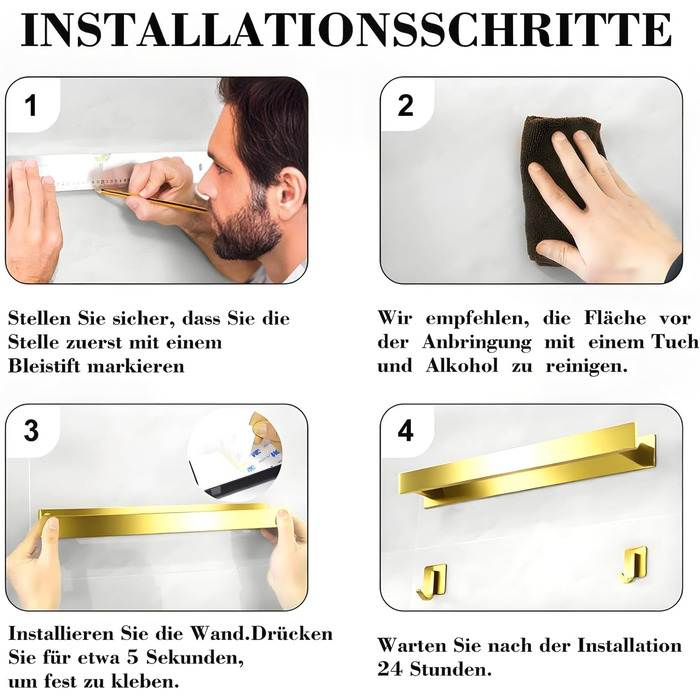 INSTALLATIONSSCHRITTE

1

Stellen Sie sicher, dass Sie die Stelle zuerst mit einem Bleistift markieren

2

Wir empfehlen, die Fläche vor der Anbringung mit einem Tuch und Alkohol zu reinigen.

3

Installieren Sie die Wand.Drücken Sie für etwa 5 Sekunden, um fest zu kleben.

4

Warten Sie nach der Installation 24 Stunden.