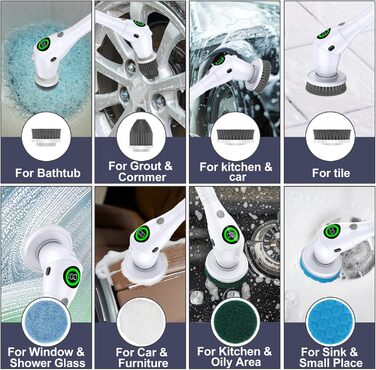 For Bathtub

For Grout & Cornmer

For kitchen & car

For tile

For Window & Shower Glass

For Car & Furniture

For Kitchen & Oily Area

For Sink & Small Place